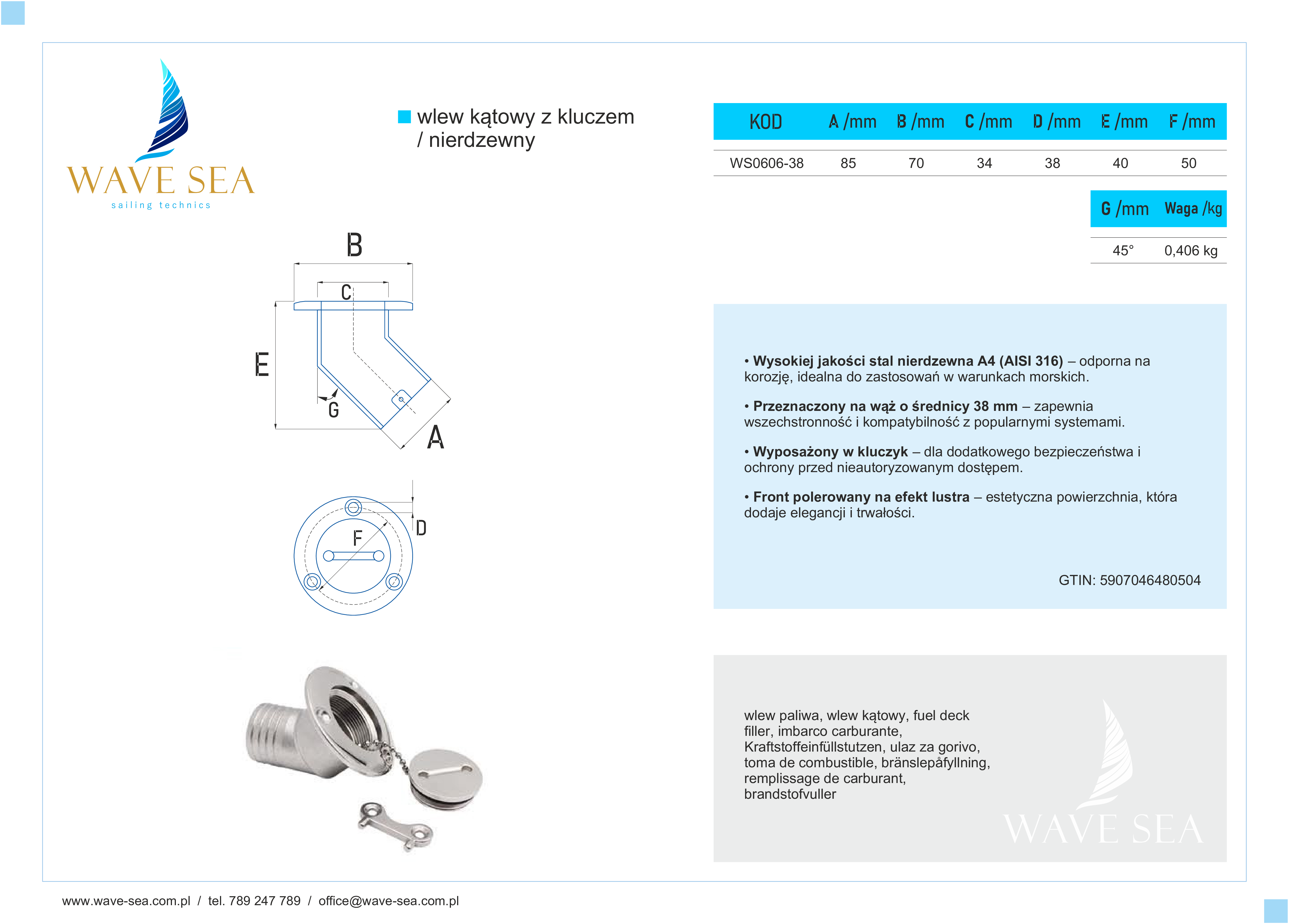 WAVE SEA
sailing technics

wlew kątowy z kluczem / nierdzewny

| KOD | A /mm | B /mm | C /mm | D /mm | E /mm | F /mm |
|---|---|---|---|---|---|---|
| WS0606-38 | 85 | 70 | 34 | 38 | 40 | 50 |

| G /mm | Waga /kg |
|---|---|
| 45° | 0,406 kg |

B
C
E
G
A
D
F

• Wysokiej jakości stal nierdzewna A4 (AISI 316) – odporna na korozję, idealna do zastosowań w warunkach morskich.

• Przeznaczony na wąż o średnicy 38 mm – zapewnia wszechstronność i kompatybilność z popularnymi systemami.

• Wyposażony w kluczyk – dla dodatkowego bezpieczeństwa i ochrony przed nieautoryzowanym dostępem.

• Front polerowany na efekt lustra – estetyczna powierzchnia, która dodaje elegancji i trwałości.

GTIN: 5907046480504

wlew paliwa, wlew kątowy, fuel deck filler, imbarco carburante, Kraftstoffeinfüllstutzen, ulaz za gorivo, toma de combustible, bränslepåfyllning, remplissage de carburant, brandstofvuller

WAVE SEA

www.wave-sea.com.pl / tel. 789 247 789 / office@wave-sea.com.pl