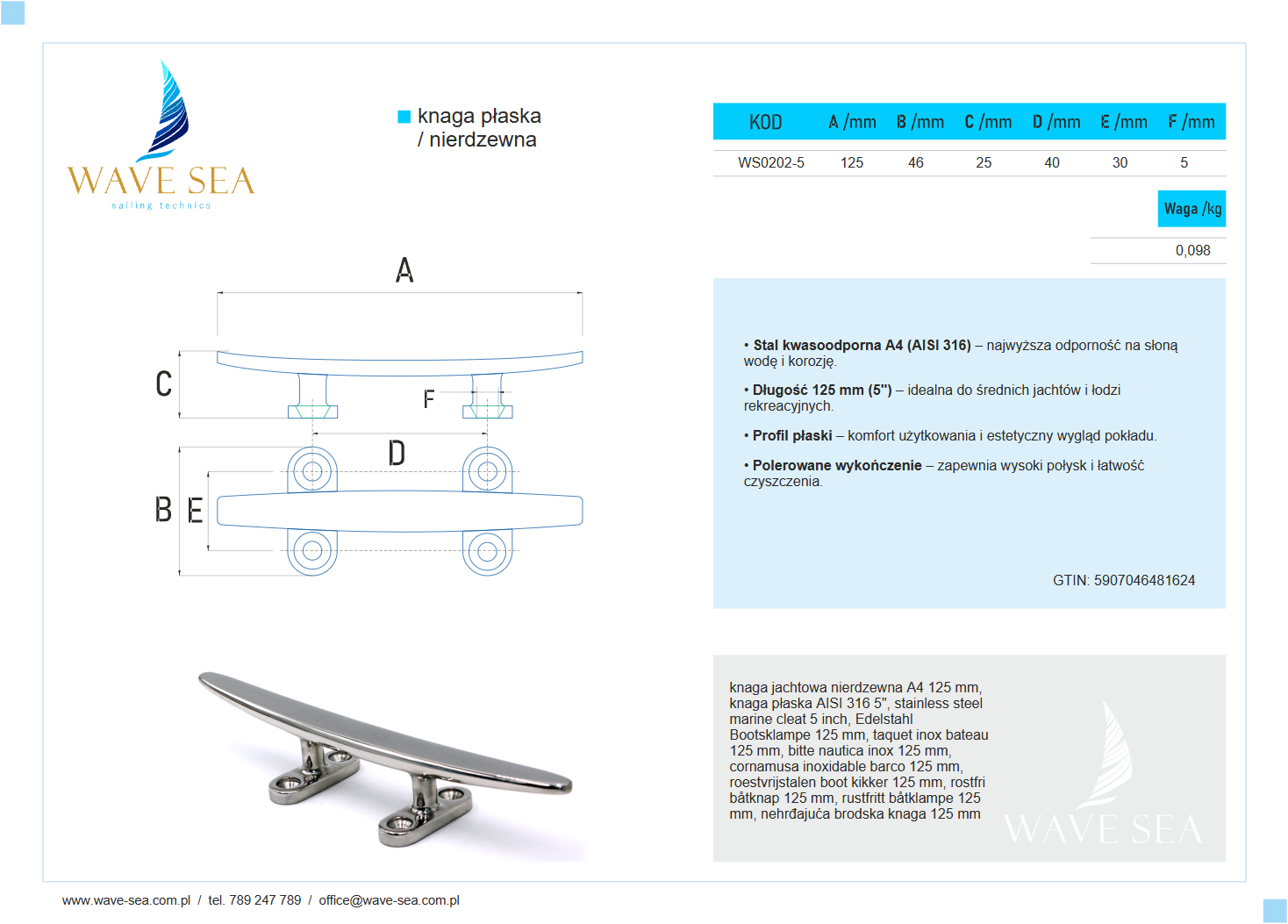 WAVE SEA
sailing technics

knaga płaska / nierdzewna

| KOD | A /mm | B /mm | C /mm | D /mm | E /mm | F /mm |
|---|---|---|---|---|---|---|
| WS0202-5 | 125 | 46 | 25 | 40 | 30 | 5 |

| Waga /kg |
|---|
| 0,098 |

A
C
F
D
B
E

• Stal kwasoodporna A4 (AISI 316) – najwyższa odporność na słoną wodę i korozję.

• Długość 125 mm (5") – idealna do średnich jachtów i łodzi rekreacyjnych.

• Profil płaski – komfort użytkowania i estetyczny wygląd pokładu.

• Polerowane wykończenie – zapewnia wysoki połysk i łatwość czyszczenia.

GTIN: 5907046481624

knaga jachtowa nierdzewna A4 125 mm, knaga płaska AISI 316 5", stainless steel marine cleat 5 inch, Edelstahl Bootsklampe 125 mm, taquet inox bateau 125 mm, bitte nautica inox 125 mm, cornamusa inoxidable barco 125 mm, roestvrijstalen boot kikker 125 mm, rostfri båtknap 125 mm, rustfritt båtklampe 125 mm, nehrđajuća brodska knaga 125 mm

WAVE SEA

www.wave-sea.com.pl / tel. 789 247 789 / office@wave-sea.com.pl