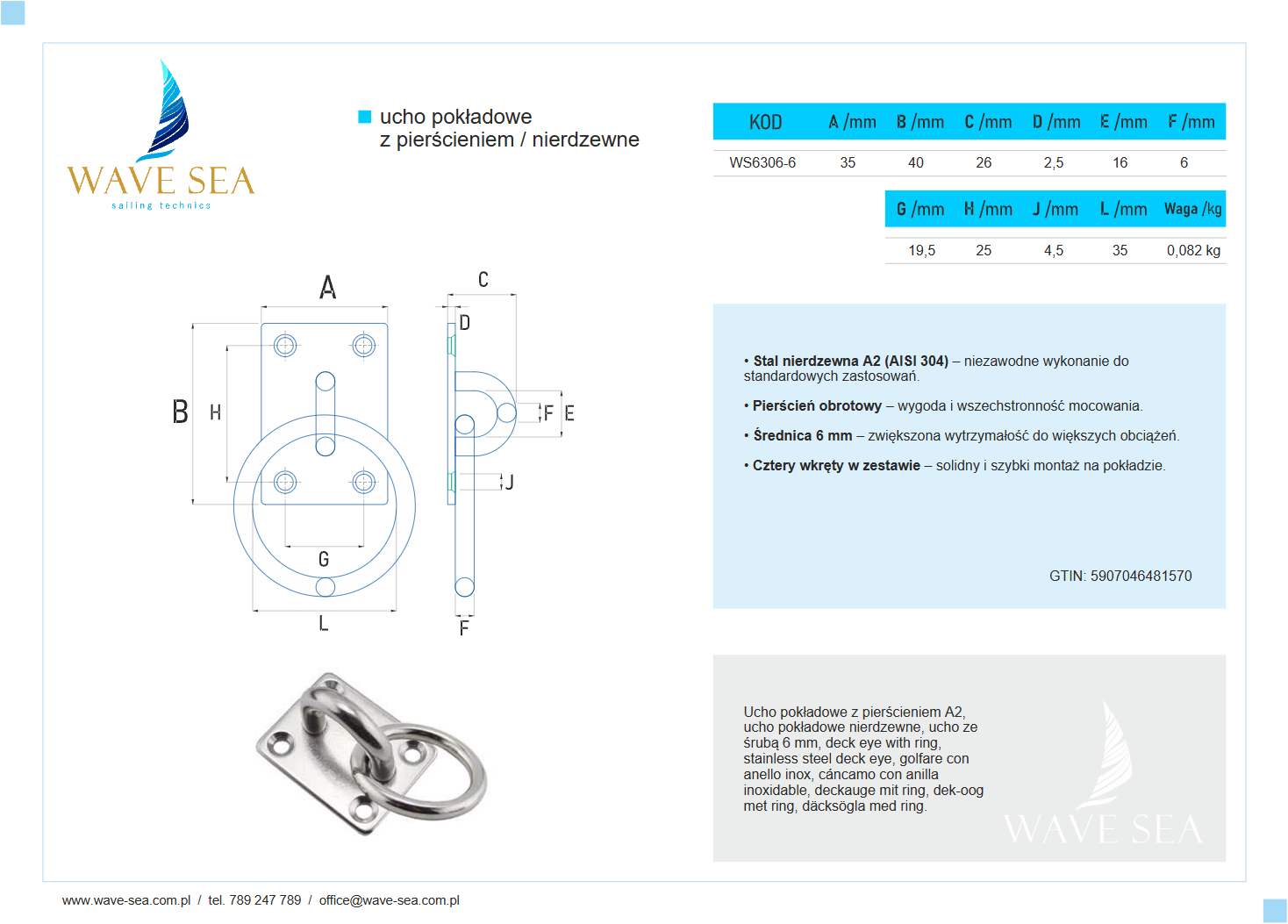 WAVE SEA
sailing technics

ucho pokładowe
z pierścieniem / nierdzewne

| KOD | A /mm | B /mm | C /mm | D /mm | E /mm | F /mm |
|---|---|---|---|---|---|---|
| WS6306-6 | 35 | 40 | 26 | 2,5 | 16 | 6 |

| G /mm | H /mm | J /mm | L /mm | Waga /kg |
|---|---|---|---|---|
| 19,5 | 25 | 4,5 | 35 | 0,082 kg |

A
C
D
B
H
F
E
J
G
L
F

• Stal nierdzewna A2 (AISI 304) – niezawodne wykonanie do standardowych zastosowań.

• Pierścień obrotowy – wygoda i wszechstronność mocowania.

• Średnica 6 mm – zwiększona wytrzymałość do większych obciążeń.

• Cztery wkręty w zestawie – solidny i szybki montaż na pokładzie.

GTIN: 5907046481570

Ucho pokładowe z pierścieniem A2, ucho pokładowe nierdzewne, ucho ze śrubą 6 mm, deck eye with ring, stainless steel deck eye, golfare con anello inox, cáncamo con anilla inoxidable, deckauge mit ring, dek-oog met ring, däcksögla med ring.

WAVE SEA

www.wave-sea.com.pl / tel. 789 247 789 / office@wave-sea.com.pl