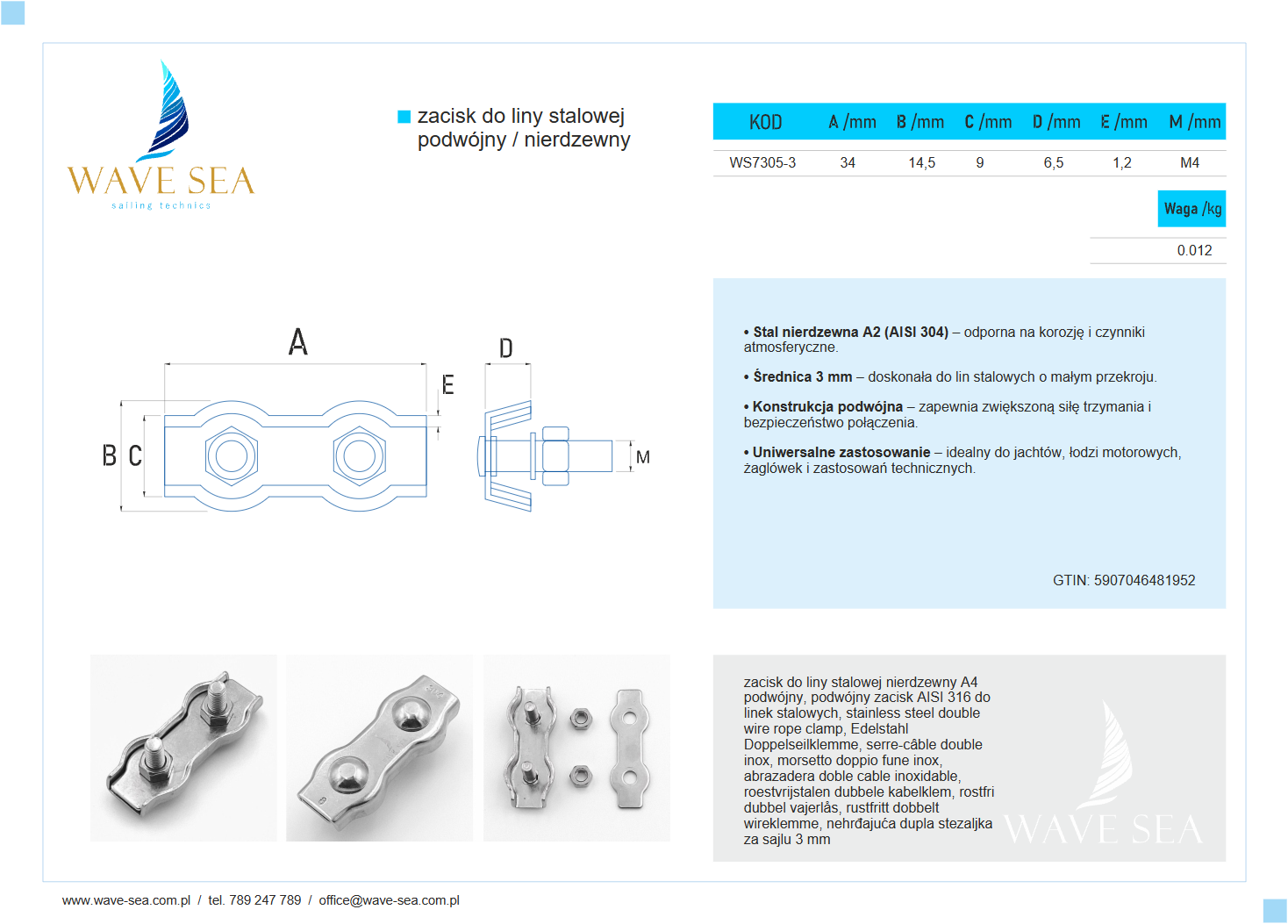 WAVE SEA
sailing technics

zacisk do liny stalowej podwójny / nierdzewny

| KOD | A /mm | B /mm | C /mm | D /mm | E /mm | M /mm |
|---|---|---|---|---|---|---|
| WS7305-3 | 34 | 14,5 | 9 | 6,5 | 1,2 | M4 |

| Waga /kg |
|---|
| 0.012 |

A
D
E
B C
M

• **Stal nierdzewna A2 (AISI 304)** – odporna na korozję i czynniki atmosferyczne.

• **Średnica 3 mm** – doskonała do lin stalowych o małym przekroju.

• **Konstrukcja podwójna** – zapewnia zwiększoną siłę trzymania i bezpieczeństwo połączenia.

• **Uniwersalne zastosowanie** – idealny do jachtów, łodzi motorowych, żaglówek i zastosowań technicznych.

GTIN: 5907046481952

zacisk do liny stalowej nierdzewny A4 podwójny, podwójny zacisk AISI 316 do linek stalowych, stainless steel double wire rope clamp, Edelstahl Doppelseilklemme, serre-câble double inox, morsetto doppio fune inox, abrazadera doble cable inoxidable, roestvrijstalen dubbele kabelklem, rostfri dubbel vajerlås, rustfritt dobbelt wireklemme, nehrđajuća dupla stezaljka za sajlu 3 mm

WAVE SEA

www.wave-sea.com.pl / tel. 789 247 789 / office@wave-sea.com.pl